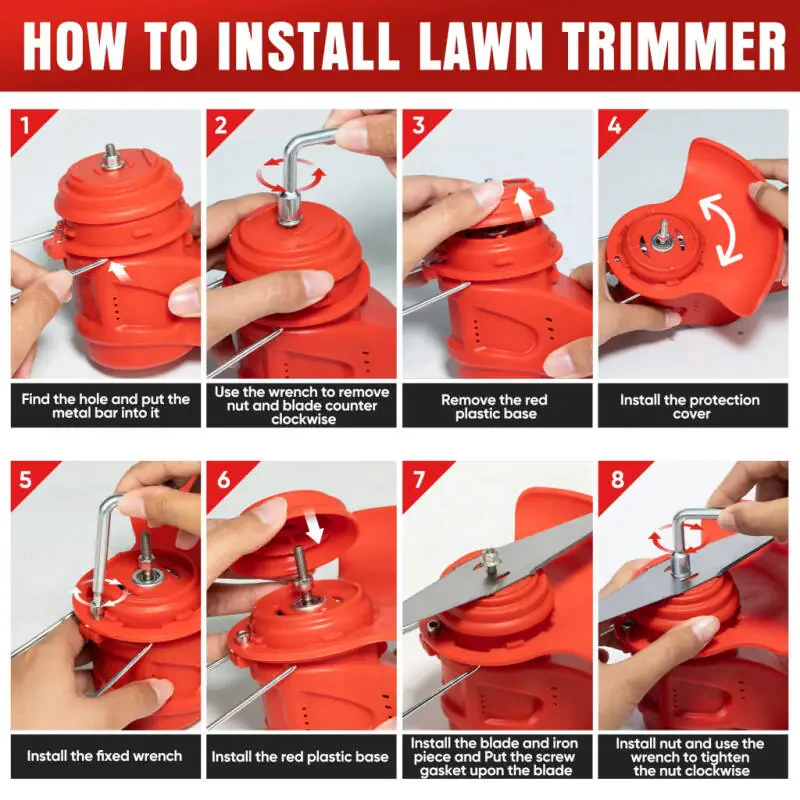 HOW TO INSTALL LAWN TRIMMER

1
Find the hole and put the metal bar into it

2
Use the wrench to remove nut and blade counter clockwise

3
Remove the red plastic base

4
Install the protection cover

5
Install the fixed wrench

6
Install the red plastic base

7
Install the blade and iron piece and Put the screw gasket upon the blade

8
Install nut and use the wrench to tighten the nut clockwise