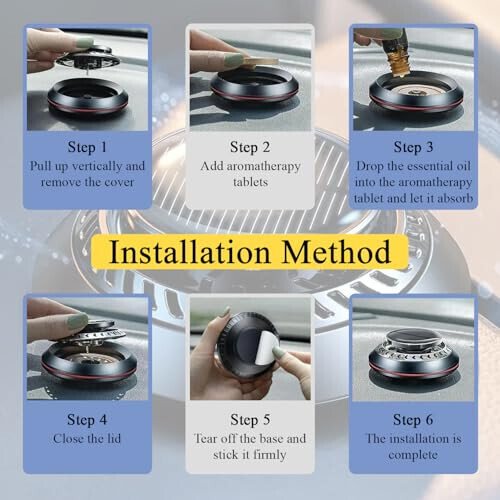 Step 1
Pull up vertically and remove the cover

Step 2
Add aromatherapy tablets

Step 3
Drop the essential oil into the aromatherapy tablet and let it absorb

Installation Method

Step 4
Close the lid

Step 5
Tear off the base and stick it firmly

Step 6
The installation is complete