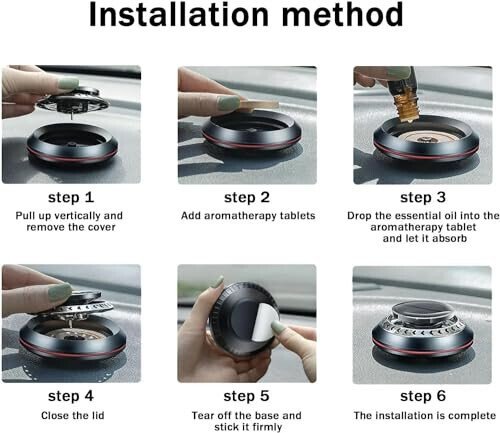 Installation method

step 1
Pull up vertically and remove the cover

step 2
Add aromatherapy tablets

step 3
Drop the essential oil into the aromatherapy tablet and let it absorb

step 4
Close the lid

step 5
Tear off the base and stick it firmly

step 6
The installation is complete