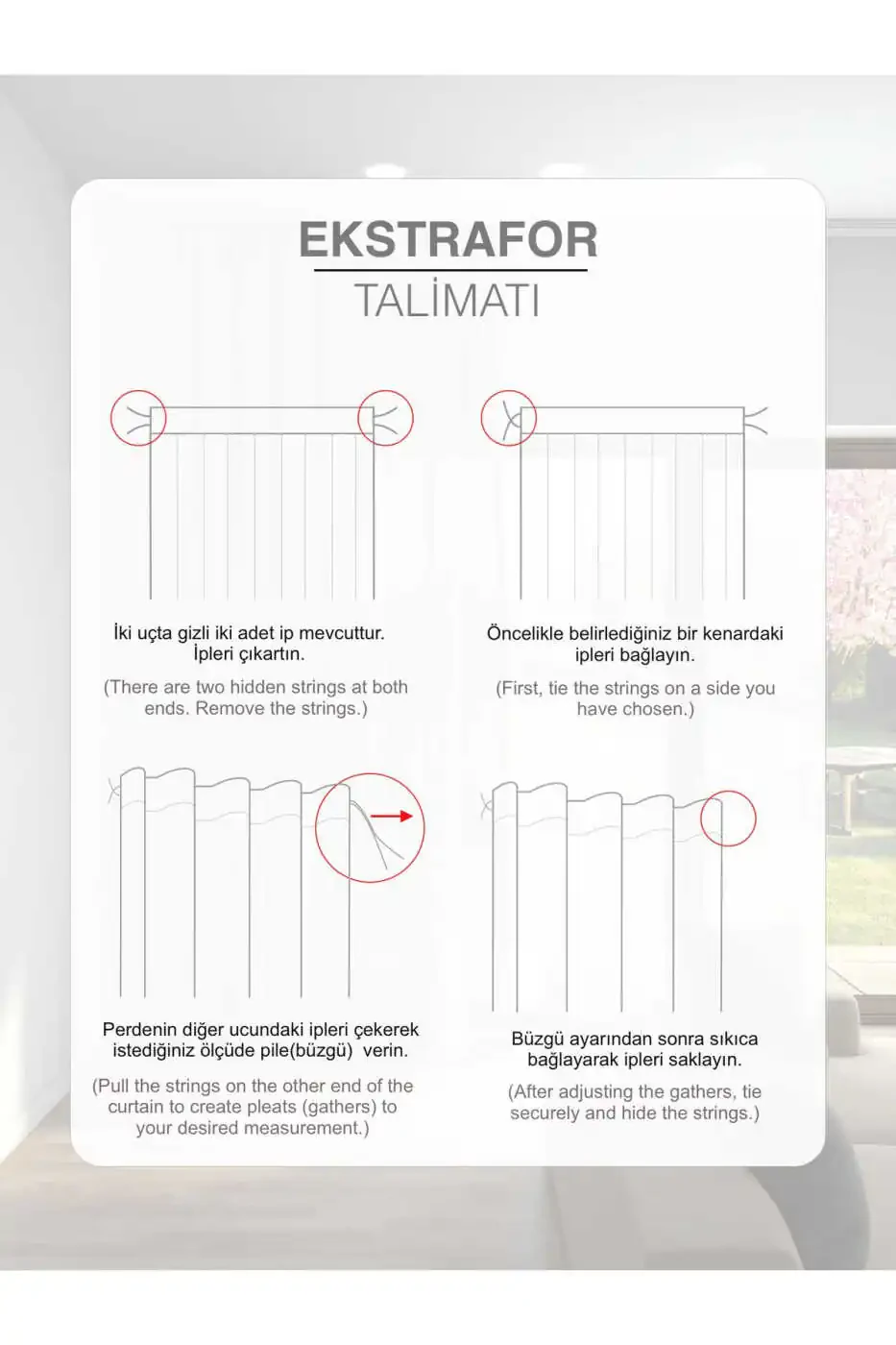 EKSTRAFOR
TALİMATI

İki uçta gizli iki adet ip mevcuttur. İpleri çıkartın.

(There are two hidden strings at both ends. Remove the strings.)

Öncelikle belirlediğiniz bir kenardaki ipleri bağlayın.

(First, tie the strings on a side you have chosen.)

Perdenin diğer ucundaki ipleri çekerek istediğiniz ölçüde pile(büzgü) verin.

(Pull the strings on the other end of the curtain to create pleats (gathers) to your desired measurement.)

Büzgü ayarından sonra sıkıca bağlayarak ipleri saklayın.

(After adjusting the gathers, tie securely and hide the strings.)