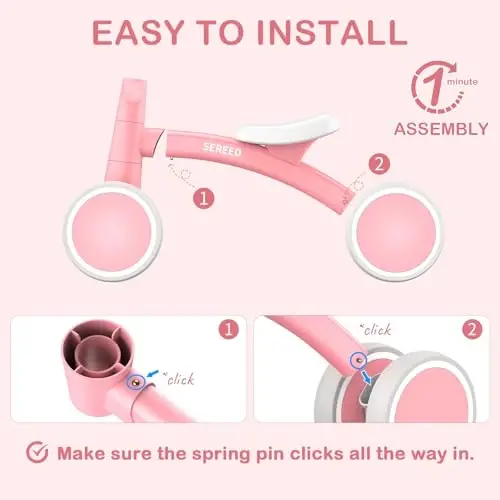 EASY TO INSTALL

1 minute
ASSEMBLY

SEREED

1

2

1

*click

*click

2

Make sure the spring pin clicks all the way in.