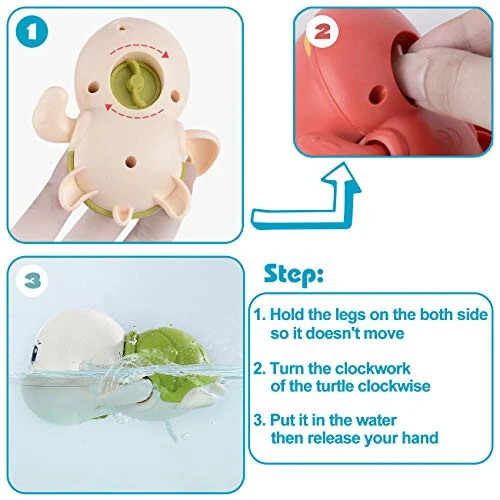 1

2

3

Step:

1. Hold the legs on the both side so it doesn't move

2. Turn the clockwork of the turtle clockwise

3. Put it in the water then release your hand