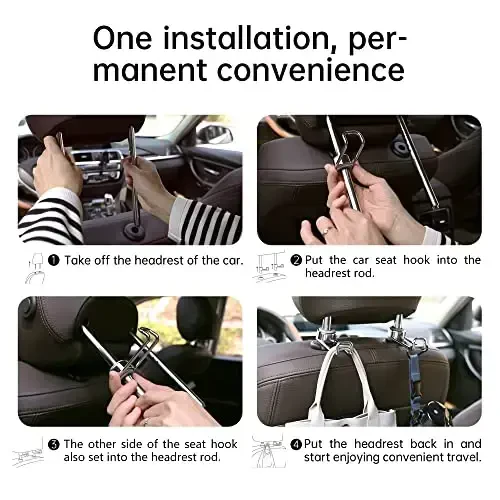 One installation, permanent convenience

❶ Take off the headrest of the car.

❷ Put the car seat hook into the headrest rod.

❸ The other side of the seat hook also set into the headrest rod.

❹ Put the headrest back in and start enjoying convenient travel.