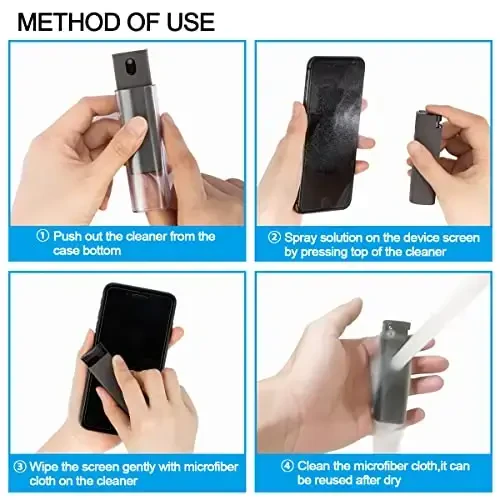 METHOD OF USE

① Push out the cleaner from the case bottom

② Spray solution on the device screen by pressing top of the cleaner

③ Wipe the screen gently with microfiber cloth on the cleaner

④ Clean the microfiber cloth,it can be reused after dry