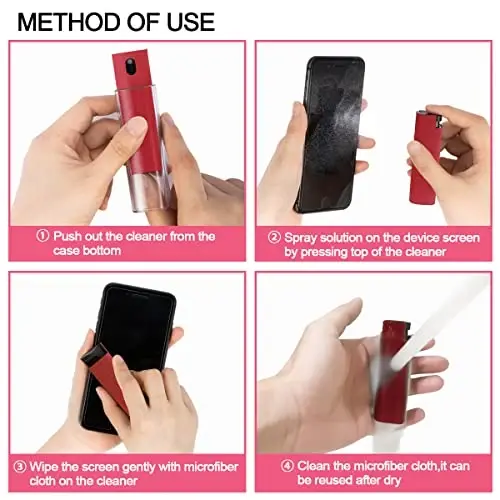 METHOD OF USE

① Push out the cleaner from the case bottom

② Spray solution on the device screen by pressing top of the cleaner

③ Wipe the screen gently with microfiber cloth on the cleaner

④ Clean the microfiber cloth,it can be reused after dry