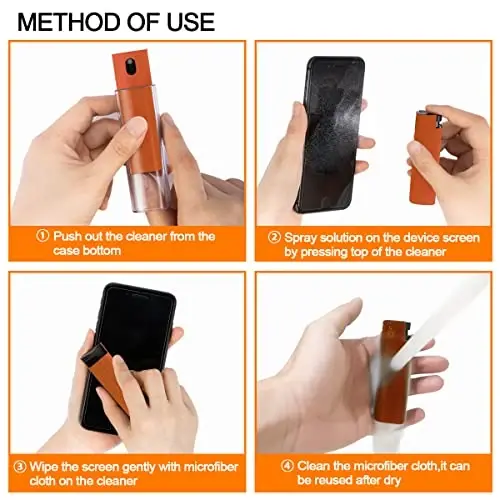 METHOD OF USE

① Push out the cleaner from the case bottom

② Spray solution on the device screen by pressing top of the cleaner

③ Wipe the screen gently with microfiber cloth on the cleaner

④ Clean the microfiber cloth,it can be reused after dry