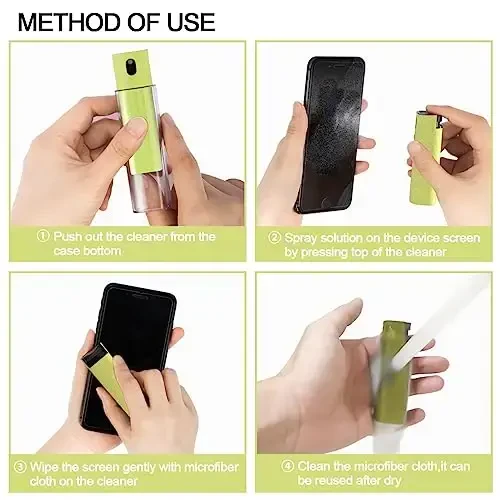 METHOD OF USE

① Push out the cleaner from the case bottom

② Spray solution on the device screen by pressing top of the cleaner

③ Wipe the screen gently with microfiber cloth on the cleaner

④ Clean the microfiber cloth,it can be reused after dry