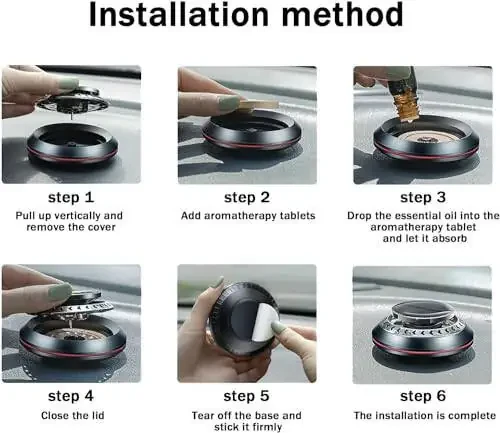 Installation method

step 1
Pull up vertically and remove the cover

step 2
Add aromatherapy tablets

step 3
Drop the essential oil into the aromatherapy tablet and let it absorb

step 4
Close the lid

step 5
Tear off the base and stick it firmly

step 6
The installation is complete