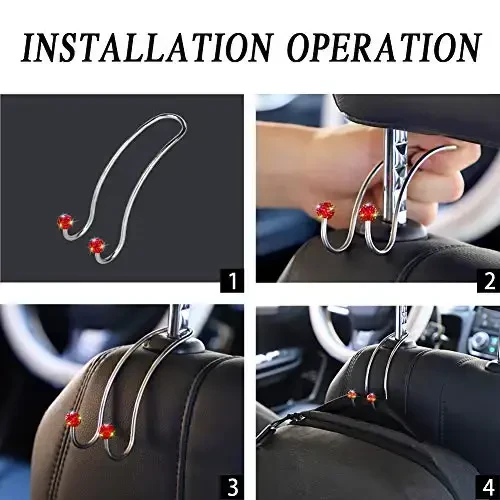 INSTALLATION OPERATION

1

2

3

4