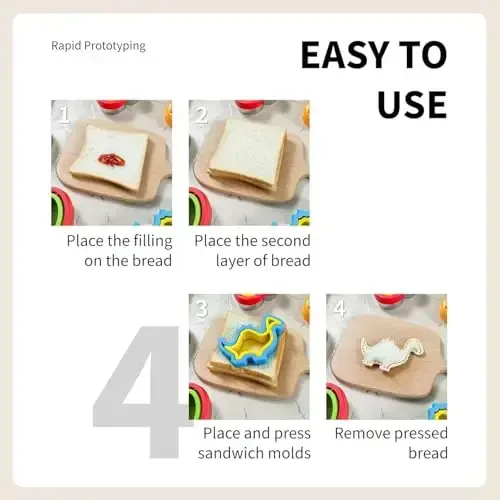 Rapid Prototyping

EASY TO USE

1

Place the filling on the bread

2

Place the second layer of bread

4

3

Place and press sandwich molds

4

Remove pressed bread