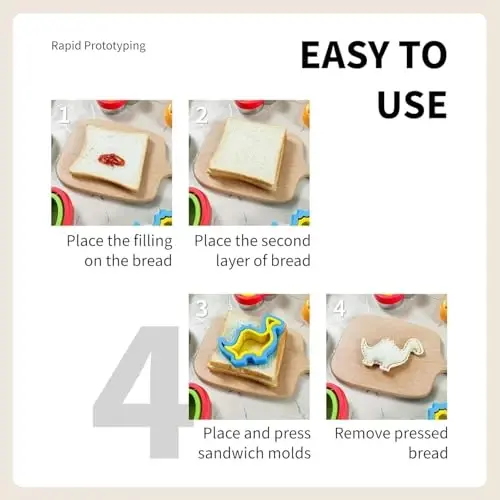 Rapid Prototyping

EASY TO USE

1

Place the filling on the bread

2

Place the second layer of bread

4

3

Place and press sandwich molds

4

Remove pressed bread