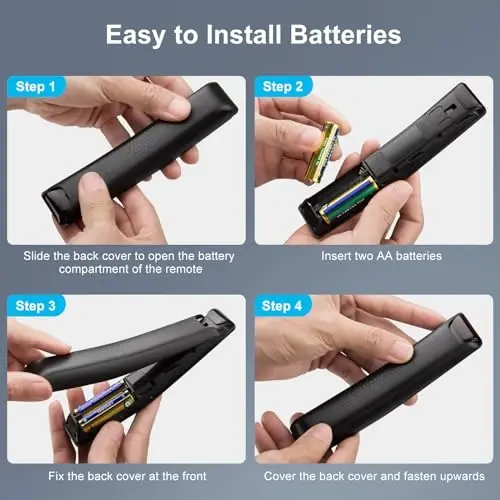 Easy to Install Batteries

Step 1

Slide the back cover to open the battery compartment of the remote

Step 2

Insert two AA batteries

Step 3

Fix the back cover at the front

Step 4

Cover the back cover and fasten upwards