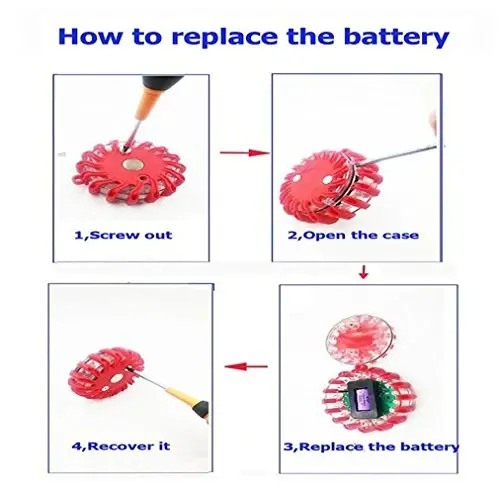 How to replace the battery

1,Screw out

2,Open the case

3,Replace the battery

4,Recover it