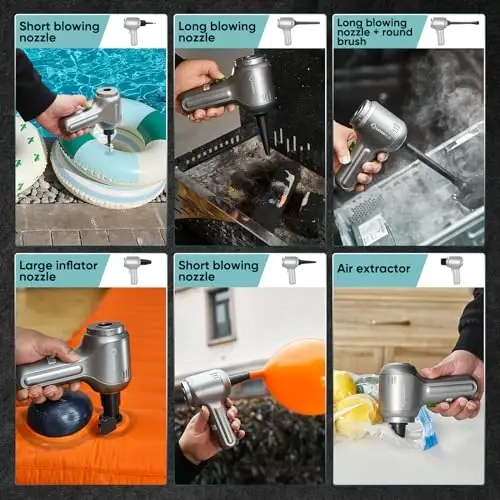 Short blowing nozzle

Long blowing nozzle

Long blowing nozzle + round brush

Large inflator nozzle

Short blowing nozzle

Air extractor