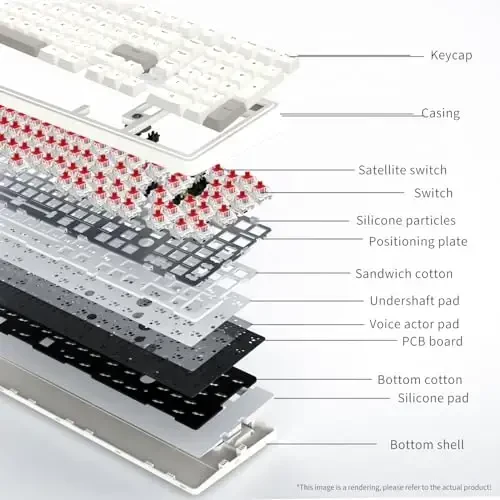 Keycap
Casing
Satellite switch
Switch
Silicone particles
Positioning plate
Sandwich cotton
Undershaft pad
Voice actor pad
PCB board
Bottom cotton
Silicone pad
Bottom shell
*This image is a rendering, please refer to the actual product!