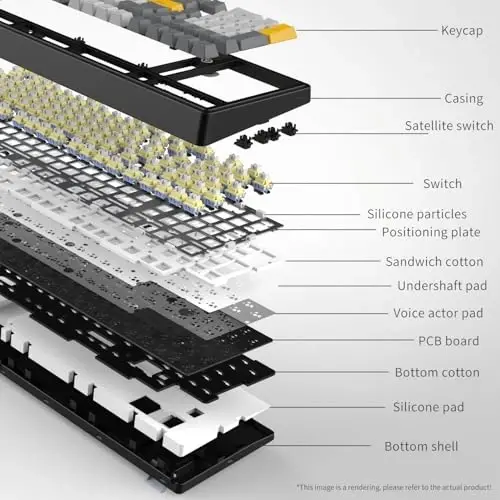 Keycap

Casing

Satellite switch

Switch

Silicone particles

Positioning plate

Sandwich cotton

Undershaft pad

Voice actor pad

PCB board

Bottom cotton

Silicone pad

Bottom shell

*This image is a rendering, please refer to the actual product!