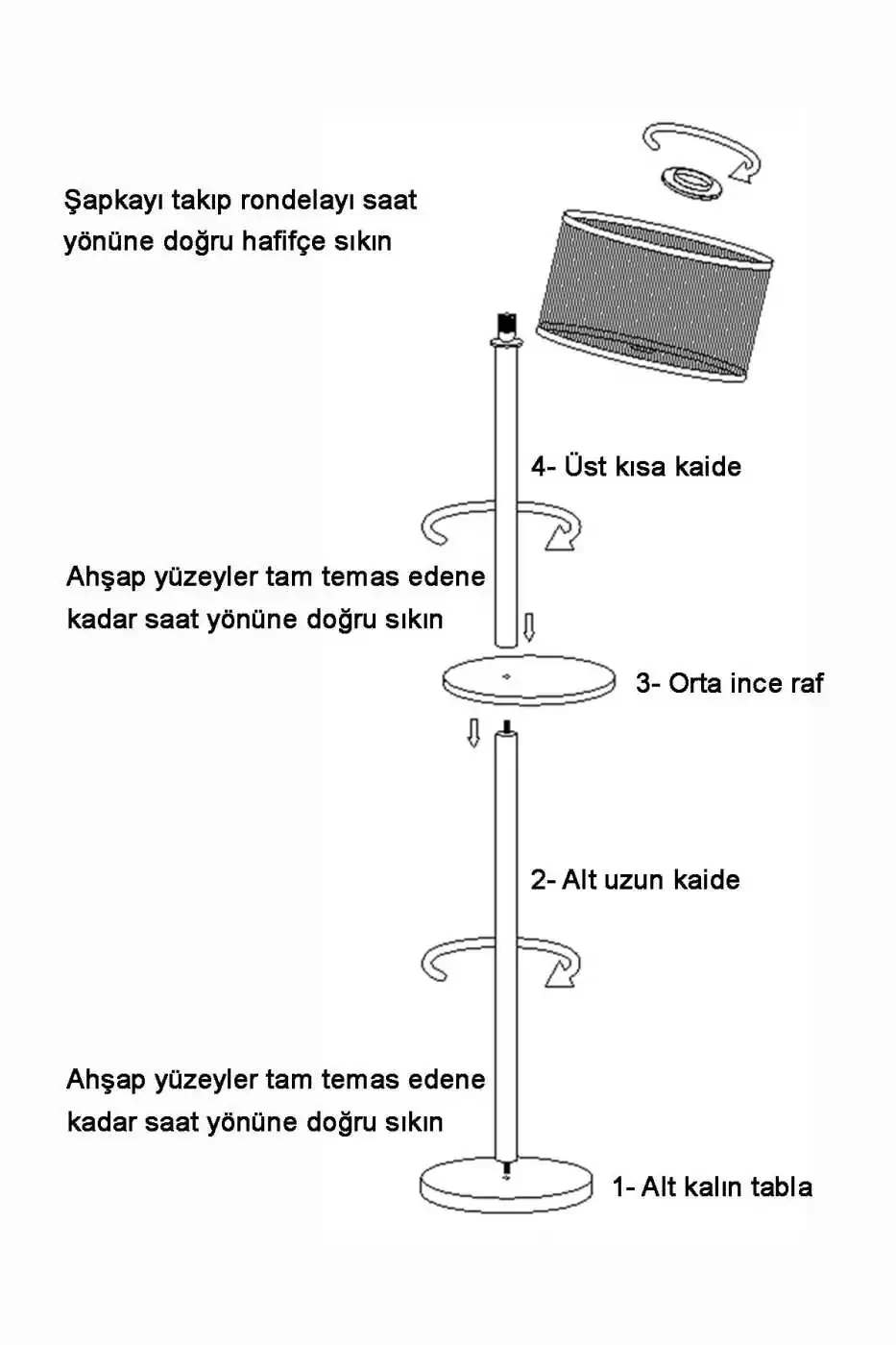 Şapkayı takıp rondelayı saat yönüne doğru hafifçe sıkın

4- Üst kısa kaide

Ahşap yüzeyler tam temas edene kadar saat yönüne doğru sıkın

3- Orta ince raf

2- Alt uzun kaide

Ahşap yüzeyler tam temas edene kadar saat yönüne doğru sıkın

1- Alt kalın tabla