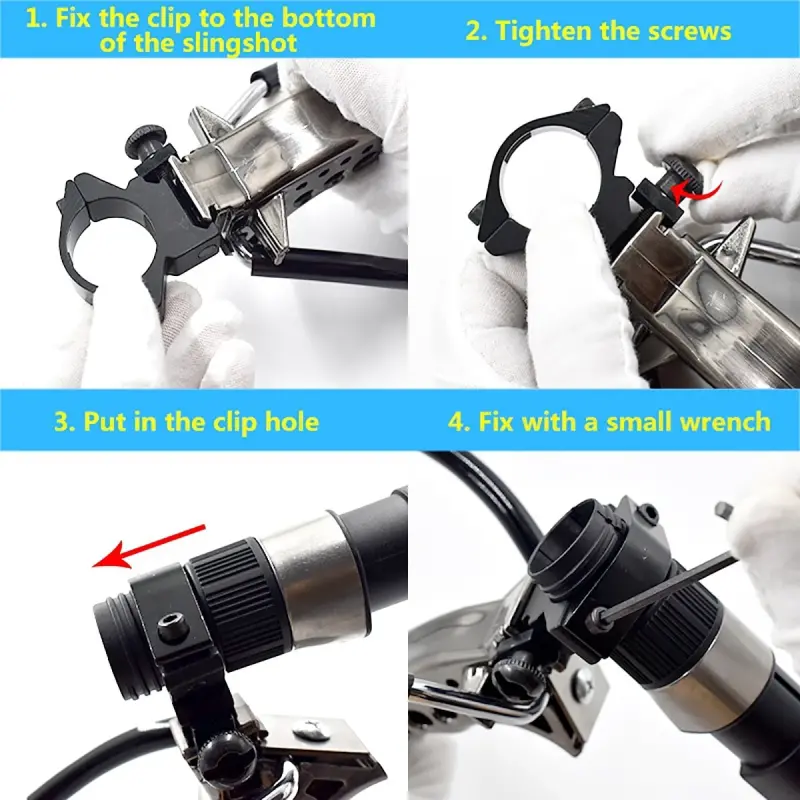 1. Fix the clip to the bottom of the slingshot

2. Tighten the screws

3. Put in the clip hole

4. Fix with a small wrench