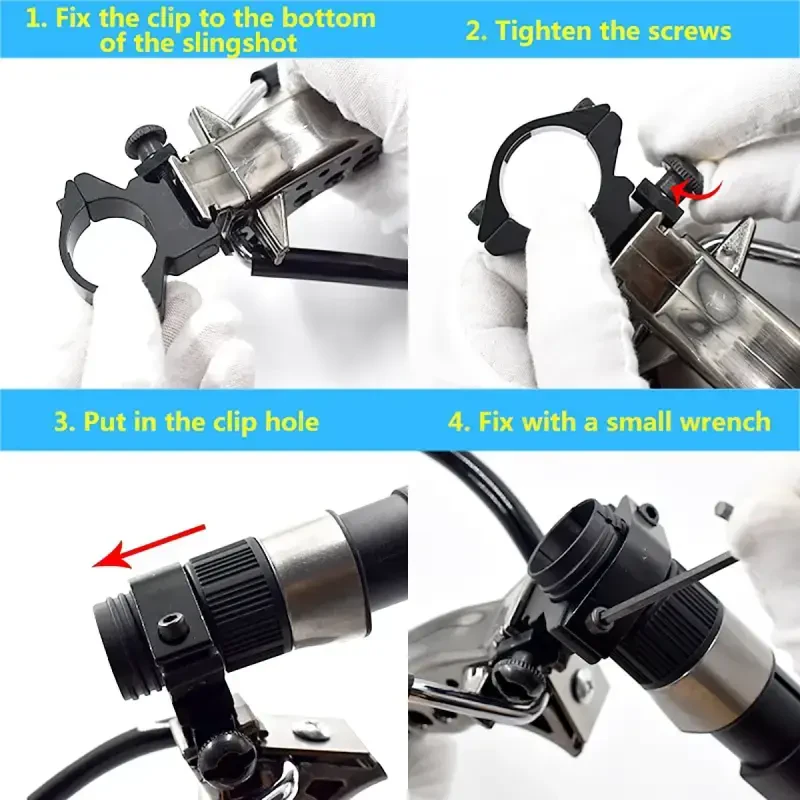 1. Fix the clip to the bottom of the slingshot

2. Tighten the screws

3. Put in the clip hole

4. Fix with a small wrench