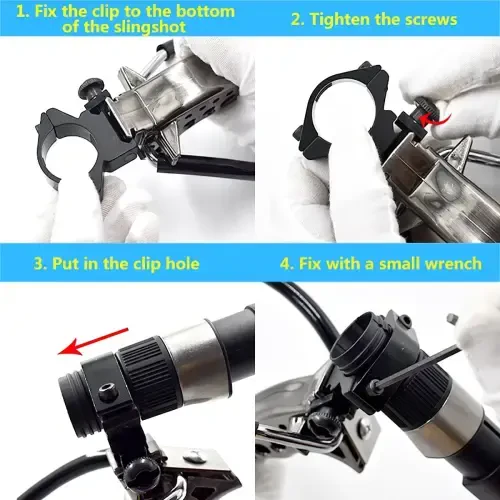 1. Fix the clip to the bottom of the slingshot

2. Tighten the screws

3. Put in the clip hole

4. Fix with a small wrench