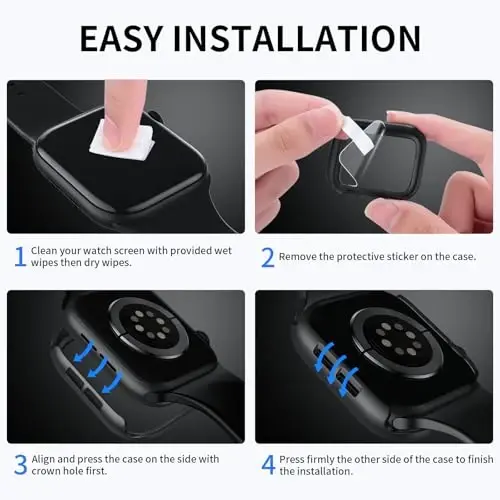 EASY INSTALLATION

1 Clean your watch screen with provided wet wipes then dry wipes.

2 Remove the protective sticker on the case.

3 Align and press the case on the side with crown hole first.

4 Press firmly the other side of the case to finish the installation.