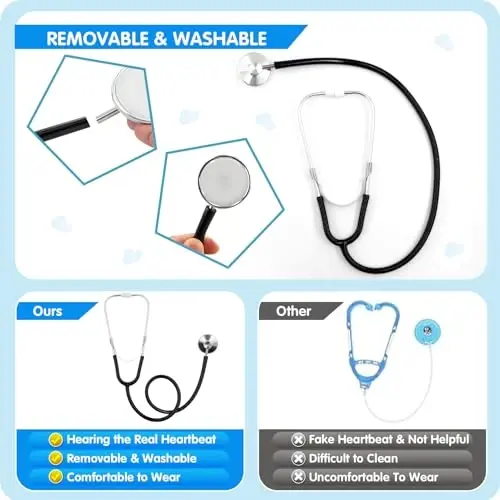 REMOVABLE & WASHABLE

Ours

Hearing the Real Heartbeat
Removable & Washable
Comfortable to Wear

Other

Fake Heartbeat & Not Helpful
Difficult to Clean
Uncomfortable To Wear