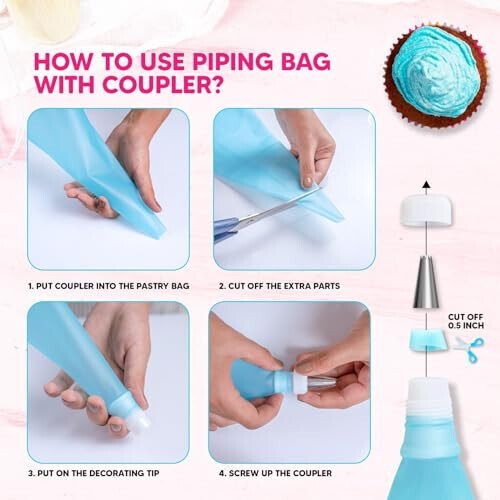 HOW TO USE PIPING BAG WITH COUPLER?

1. PUT COUPLER INTO THE PASTRY BAG

2. CUT OFF THE EXTRA PARTS

3. PUT ON THE DECORATING TIP

4. SCREW UP THE COUPLER

CUT OFF 0.5 INCH