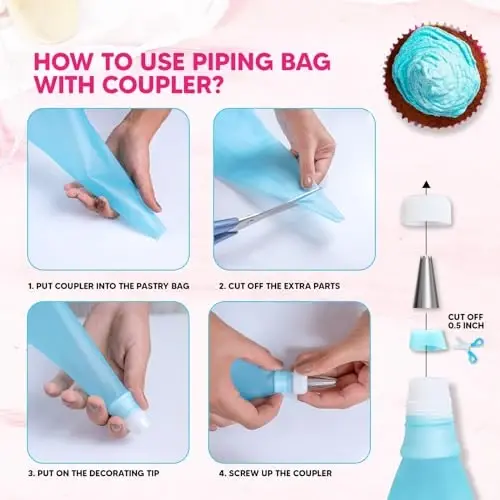 HOW TO USE PIPING BAG WITH COUPLER?

1. PUT COUPLER INTO THE PASTRY BAG

2. CUT OFF THE EXTRA PARTS

3. PUT ON THE DECORATING TIP

4. SCREW UP THE COUPLER

CUT OFF 0.5 INCH