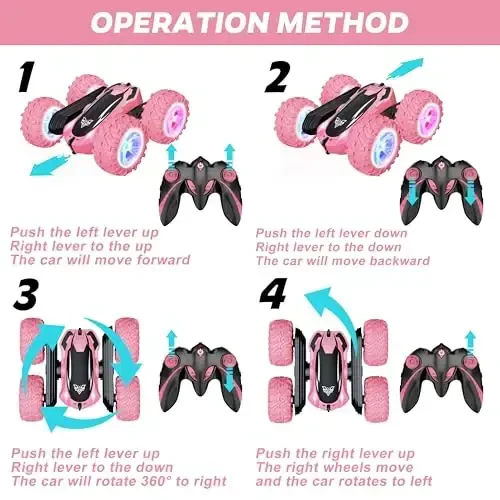 OPERATION METHOD

1

Push the left lever up
Right lever to the up
The car will move forward

2

Push the left lever down
Right lever to the down
The car will move backward

3

Push the left lever up
Right lever to the down
The car will rotate 360° to right

4

Push the right lever up
The right wheels move
and the car rotates to left