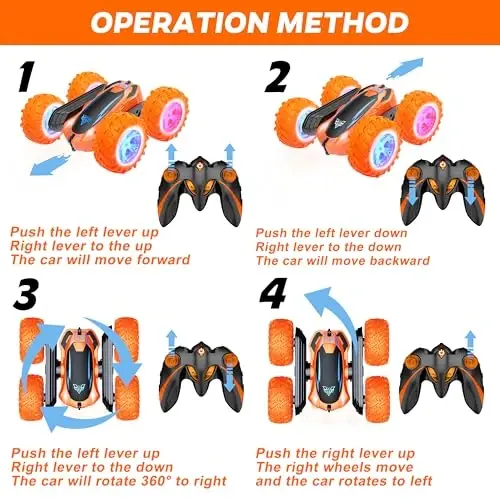 OPERATION METHOD

1

Push the left lever up
Right lever to the up
The car will move forward

2

Push the left lever down
Right lever to the down
The car will move backward

3

Push the left lever up
Right lever to the down
The car will rotate 360° to right

4

Push the right lever up
The right wheels move
and the car rotates to left