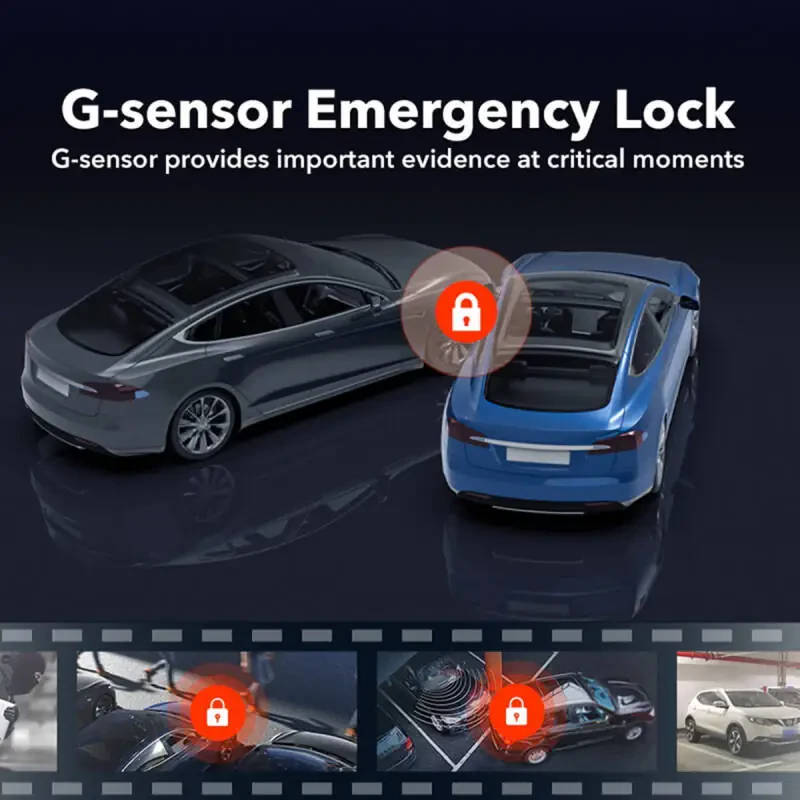 G-sensor Emergency Lock
G-sensor provides important evidence at critical moments