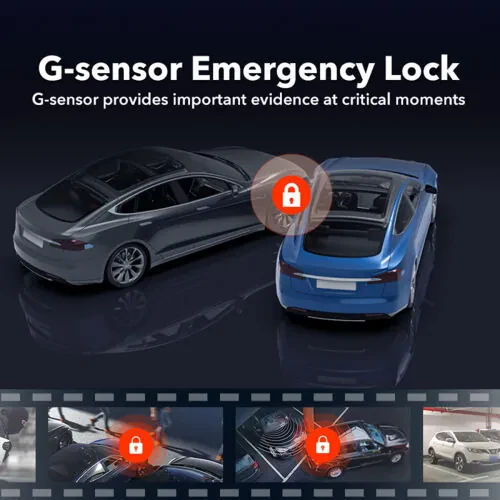 G-sensor Emergency Lock
G-sensor provides important evidence at critical moments