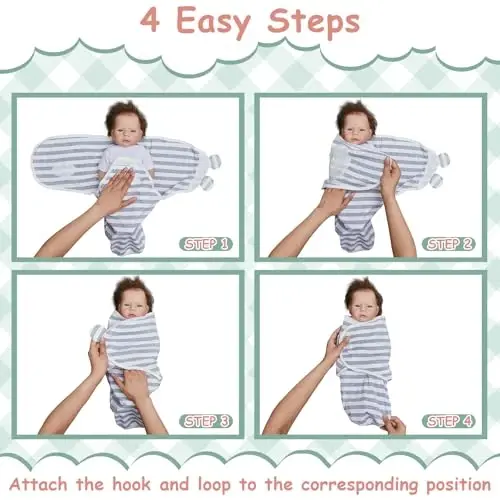 4 Easy Steps

STEP 1

STEP 2

STEP 3

STEP 4

Attach the hook and loop to the corresponding position