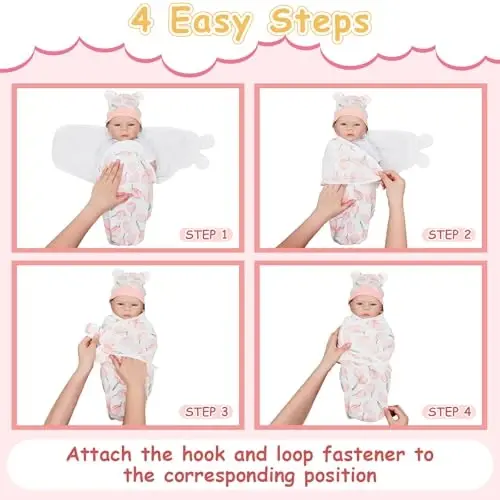 4 Easy Steps

STEP 1

STEP 2

STEP 3

STEP 4

Attach the hook and loop fastener to the corresponding position