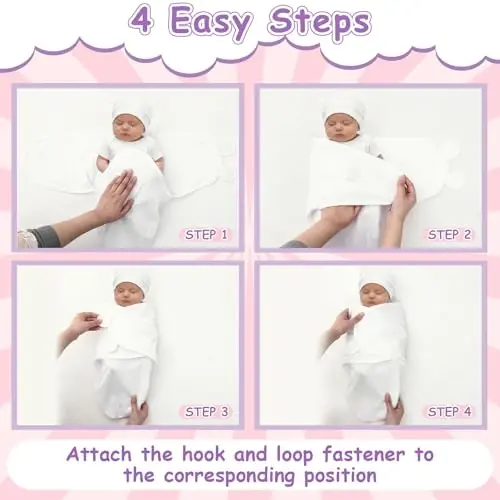 4 Easy Steps

STEP 1

STEP 2

STEP 3

STEP 4

Attach the hook and loop fastener to the corresponding position