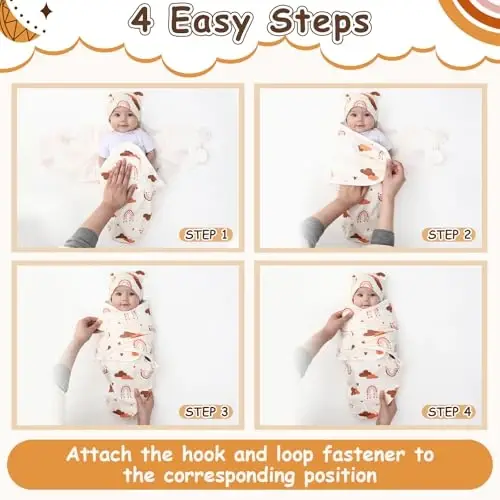 4 Easy Steps

STEP 1

STEP 2

STEP 3

STEP 4

Attach the hook and loop fastener to the corresponding position