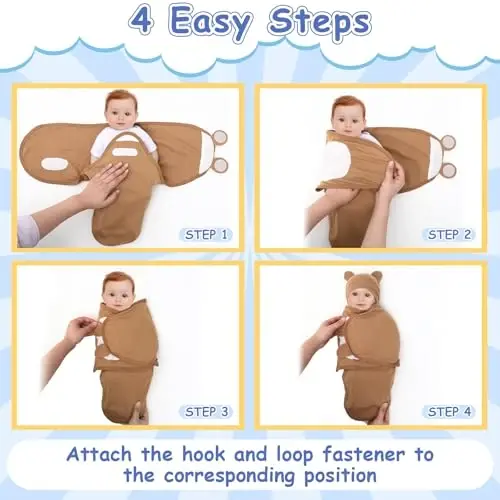 4 Easy Steps

STEP 1

STEP 2

STEP 3

STEP 4

Attach the hook and loop fastener to the corresponding position