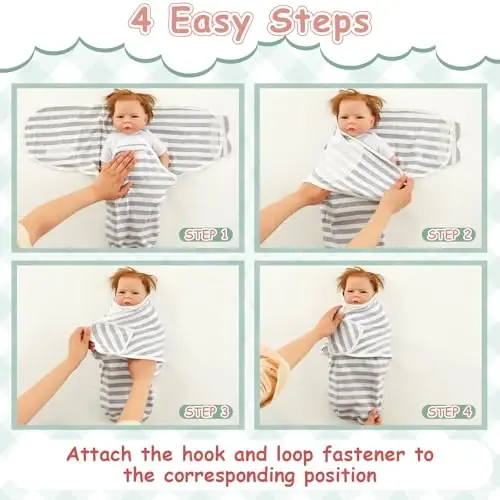 4 Easy Steps

STEP 1

STEP 2

STEP 3

STEP 4

Attach the hook and loop fastener to the corresponding position