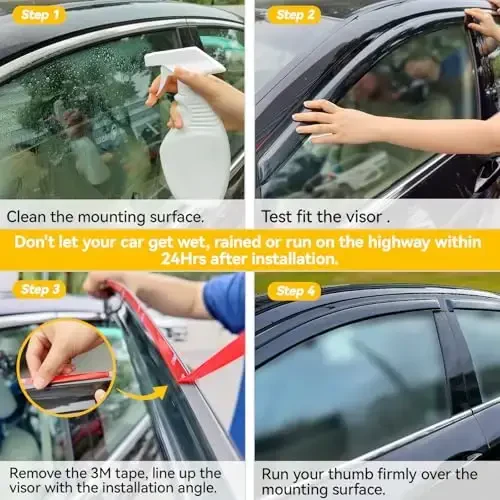 Step 1

Clean the mounting surface.

Step 2

Test fit the visor .

Don't let your car get wet, rained or run on the highway within 24Hrs after installation.

Step 3

Remove the 3M tape, line up the visor with the installation angle.

Step 4

Run your thumb firmly over the mounting surface.