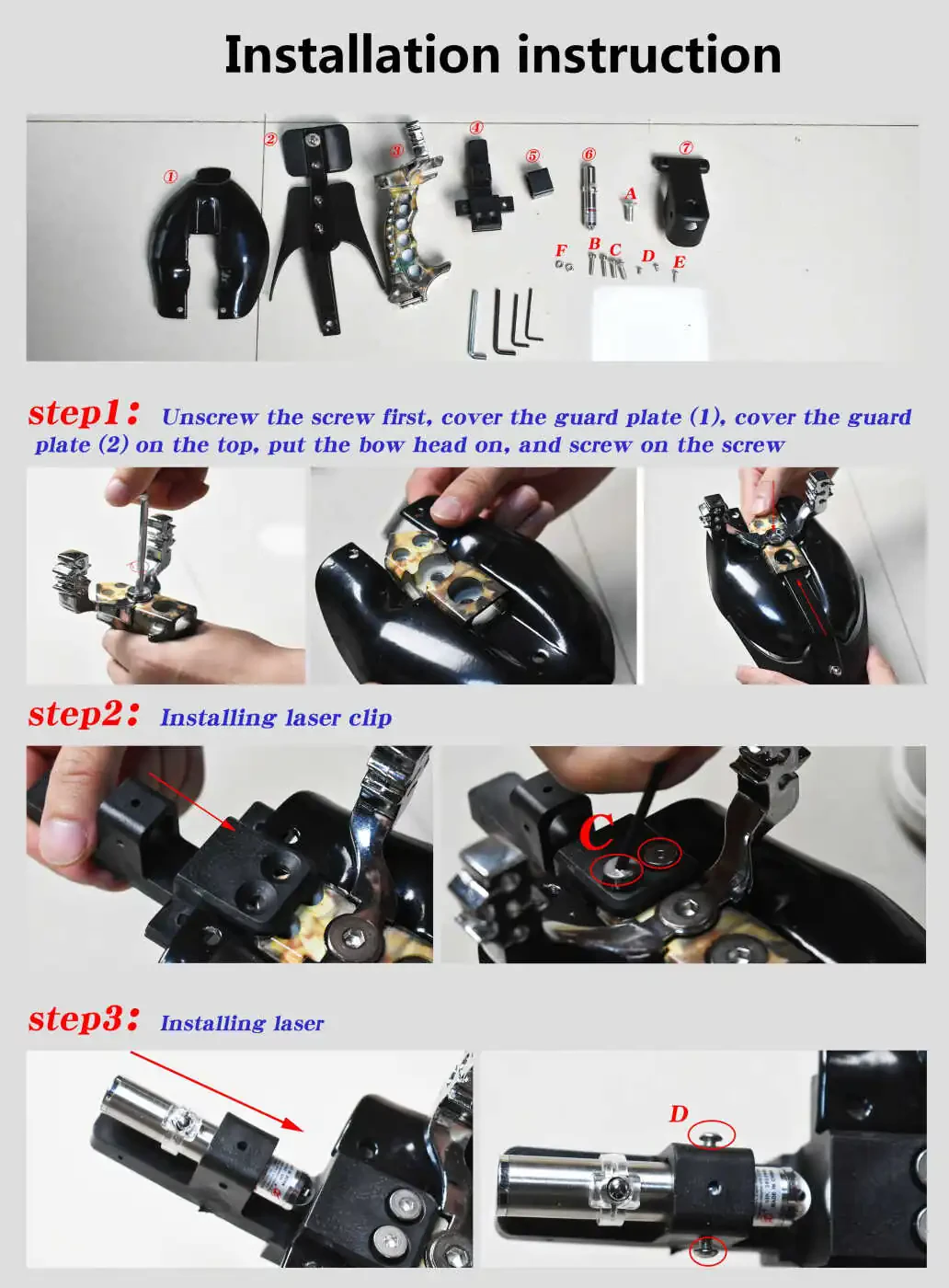 Installation instruction

①
②
③
④
⑤
⑥
⑦
A
F
B
C
D
E

step1: Unscrew the screw first, cover the guard plate (1), cover the guard plate (2) on the top, put the bow head on, and screw on the screw

step2: Installing laser clip

C

step3: Installing laser

D