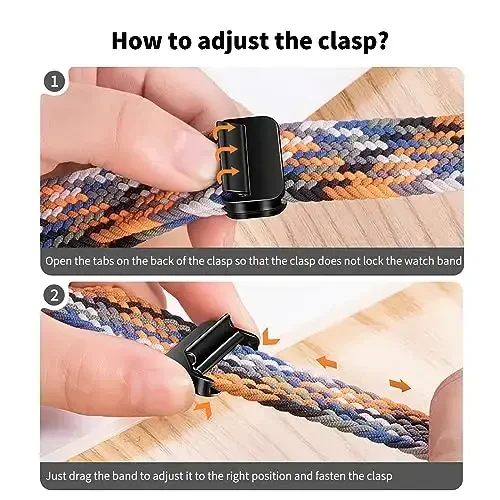 How to adjust the clasp?

1

Open the tabs on the back of the clasp so that the clasp does not lock the watch band

2

Just drag the band to adjust it to the right position and fasten the clasp