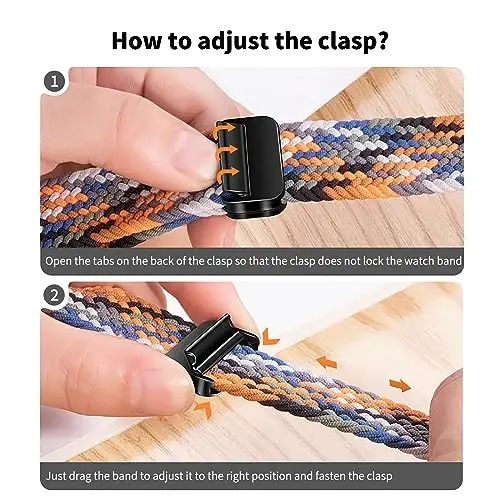 How to adjust the clasp?

1

Open the tabs on the back of the clasp so that the clasp does not lock the watch band

2

Just drag the band to adjust it to the right position and fasten the clasp