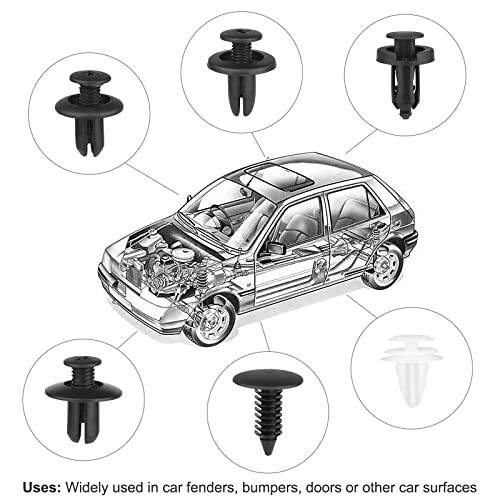 Uses: Widely used in car fenders, bumpers, doors or other car surfaces