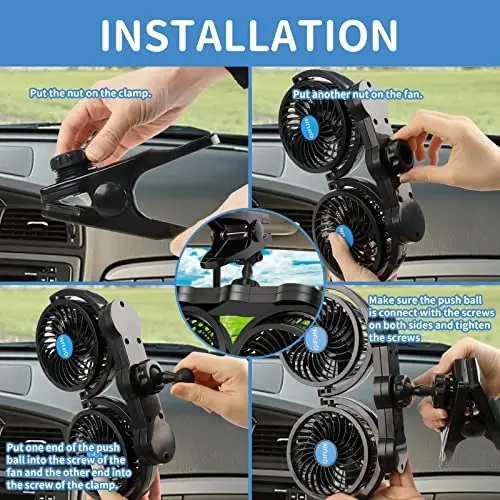 INSTALLATION

Put the nut on the clamp.

Put another nut on the fan.

Put one end of the push ball into the screw of the fan and the other end into the screw of the clamp.

Make sure the push ball is connect with the screws on both sides and tighten the screws