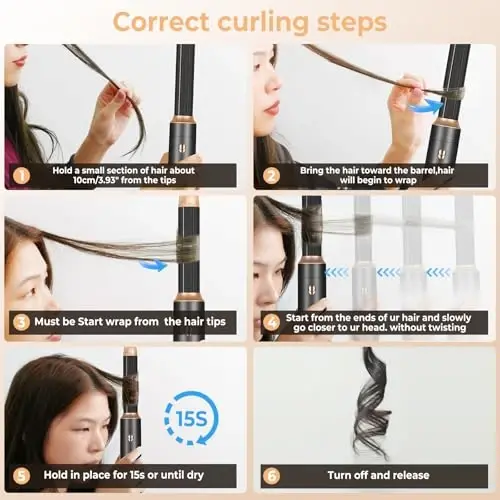 Correct curling steps

1 Hold a small section of hair about 10cm/3.93" from the tips

2 Bring the hair toward the barrel,hair will begin to wrap

3 Must be Start wrap from the hair tips

4 Start from the ends of ur hair and slowly go closer to ur head. without twisting

15S

5 Hold in place for 15s or until dry

6 Turn off and release