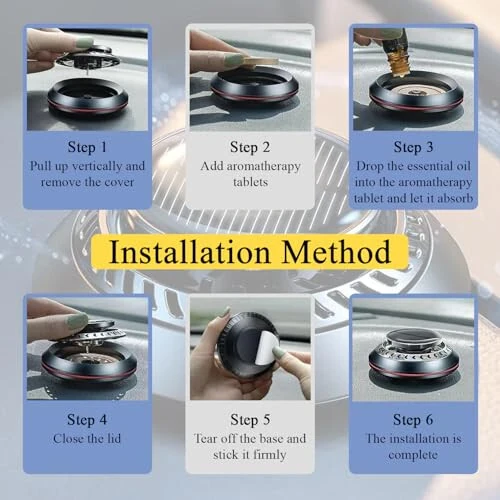 Step 1
Pull up vertically and remove the cover

Step 2
Add aromatherapy tablets

Step 3
Drop the essential oil into the aromatherapy tablet and let it absorb

Installation Method

Step 4
Close the lid

Step 5
Tear off the base and stick it firmly

Step 6
The installation is complete