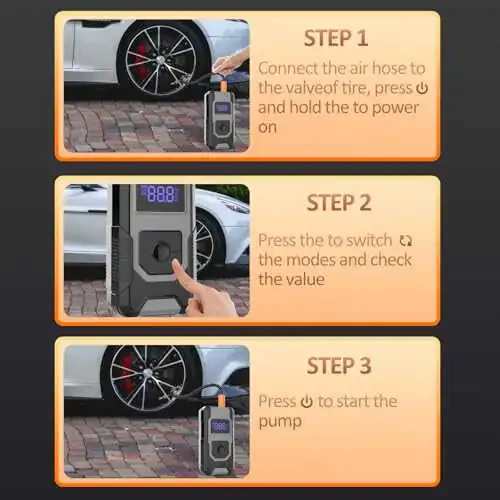 STEP 1

Connect the air hose to the valveof tire, press and hold the to power on

888

STEP 2

Press the to switch the modes and check the value

STEP 3

Press to start the pump