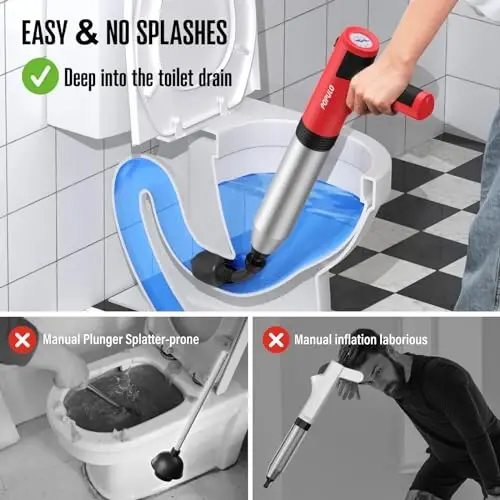 EASY & NO SPLASHES

Deep into the toilet drain

POPULO

Manual Plunger Splatter-prone

Manual inflation laborious