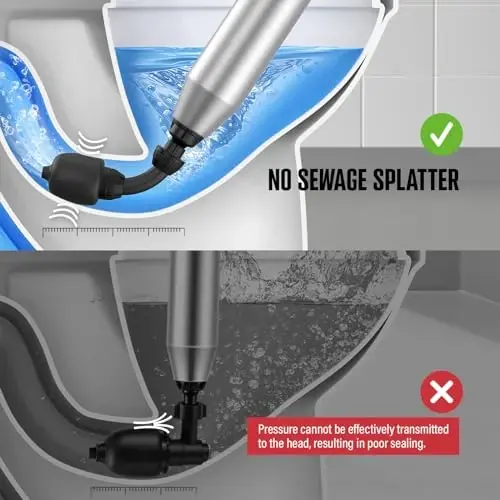 NO SEWAGE SPLATTER

Pressure cannot be effectively transmitted to the head, resulting in poor sealing.