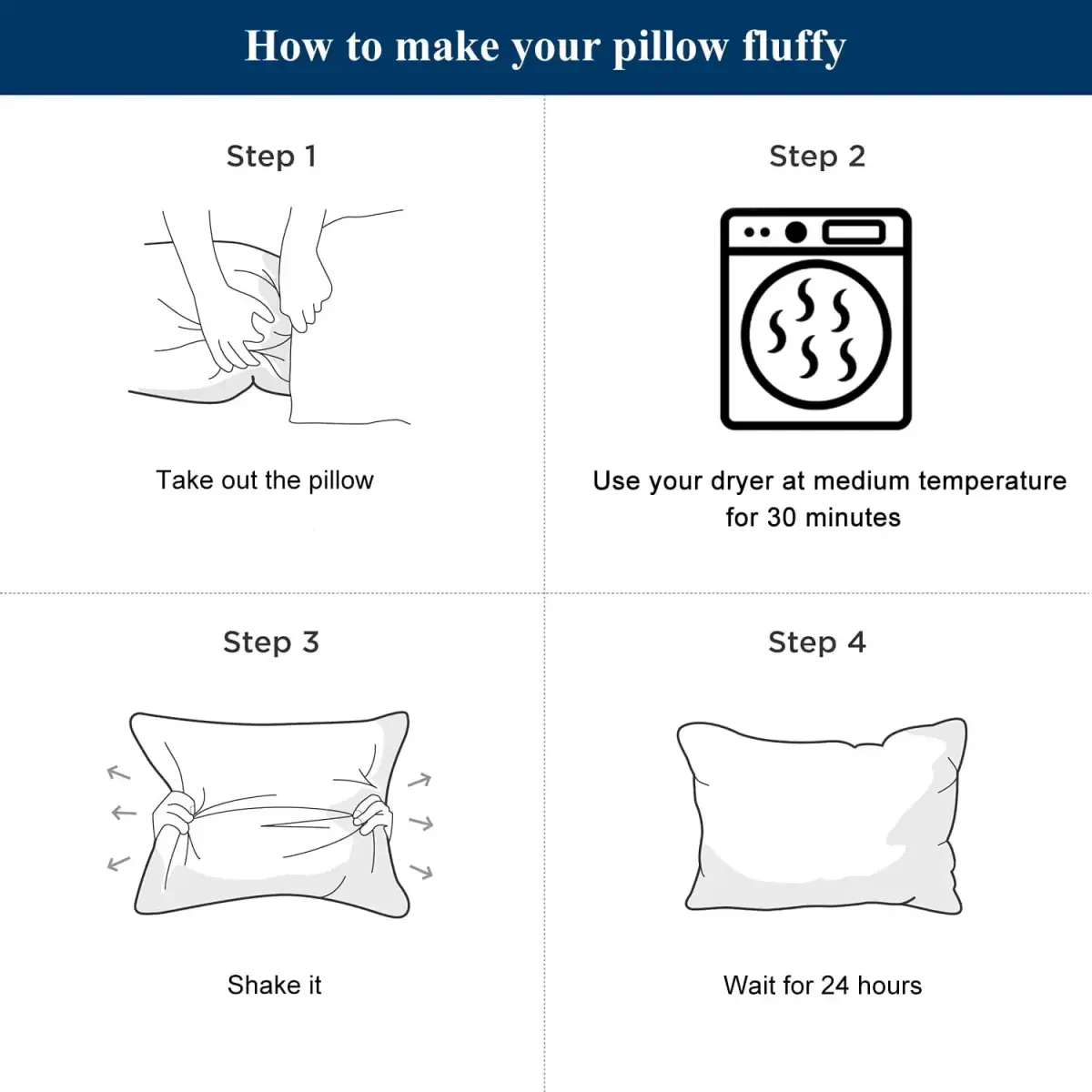 How to make your pillow fluffy

Step 1

Take out the pillow

Step 2

Use your dryer at medium temperature for 30 minutes

Step 3

Shake it

Step 4

Wait for 24 hours